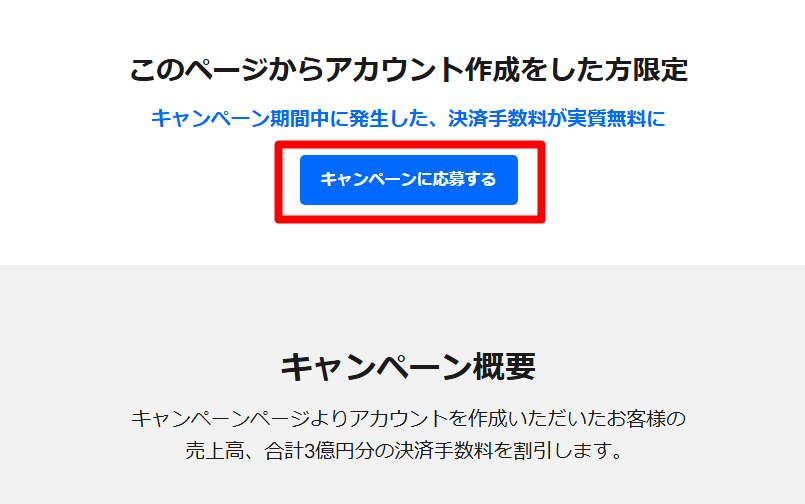 このページからアカウント作成をした方限定

キャンペーン期間中に発生した、決済手数料が実質無料に

キャンペーンに応募する

キャンペーン概要

キャンペーンページよりアカウントを作成いただいたお客様の売上高、合計3億円分の決済手数料を割引します。